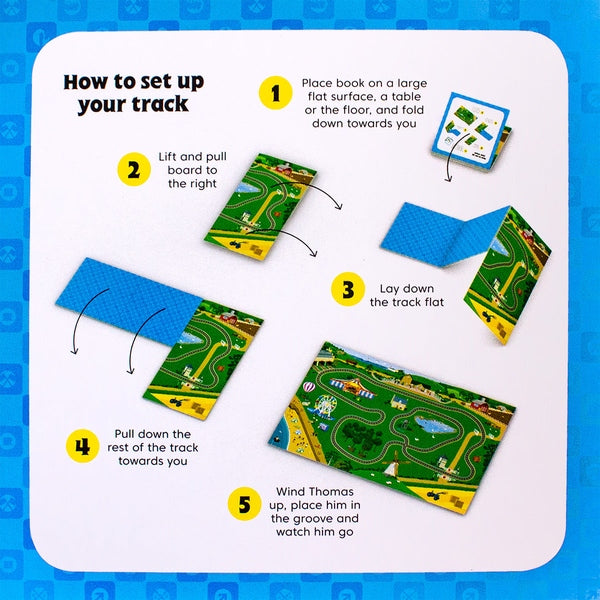 How to set up your track

1 Place book on a large flat surface, a table or the floor, and fold down towards you

2 Lift and pull board to the right

3 Lay down the track flat

4 Pull down the rest of the track towards you

5 Wind Thomas up, place him in the groove and watch him go