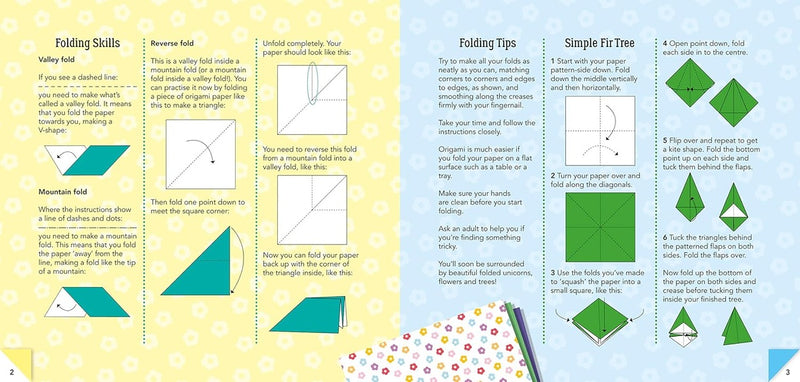 Folding Skills

Valley fold

If you see a dashed line:

you need to make what's called a valley fold. It means that you fold the paper towards you, making a V-shape:

Mountain fold

Where the instructions show a line of dashes and dots:

you need to make a mountain fold. This means that you fold the paper 'away' from the line, making a fold like the tip of a mountain:

Reverse fold

This is a valley fold inside a mountain fold (or a mountain fold inside a valley fold!). You can practise it now by folding a piece of origami paper like this to make a triangle:

Then fold one point down to meet the square corner:

Unfold completely. Your paper should look like this:

You need to reverse this fold from a mountain fold into a valley fold, like this:

Now you can fold your paper back up with the corner of the triangle inside, like this:

2

Folding Tips

Try to make all your folds as neatly as you can, matching corners to corners and edges to edges, as shown, and smoothing along the creases firmly with your fingernail.

Take your time and follow the instructions closely.

Origami is much easier if you fold your paper on a flat surface such as a table or a tray.

Make sure your hands are clean before you start folding.

Ask an adult to help you if you're finding something tricky.

You'll soon be surrounded by beautiful folded unicorns, flowers and trees!

Simple Fir Tree

1 Start with your paper pattern-side down. Fold down the middle vertically and then horizontally.

2 Turn your paper over and fold along the diagonals.

3 Use the folds you've made to 'squash' the paper into a small square, like this:

4 Open point down, fold each side in to the centre.

5 Flip over and repeat to get a kite shape. Fold the bottom point up on each side and tuck them behind the flaps.

6 Tuck the triangles behind the patterned flaps on both sides. Fold the flaps over.

Now fold up the bottom of the paper on both sides and crease before tucking them inside your finished tree.

3